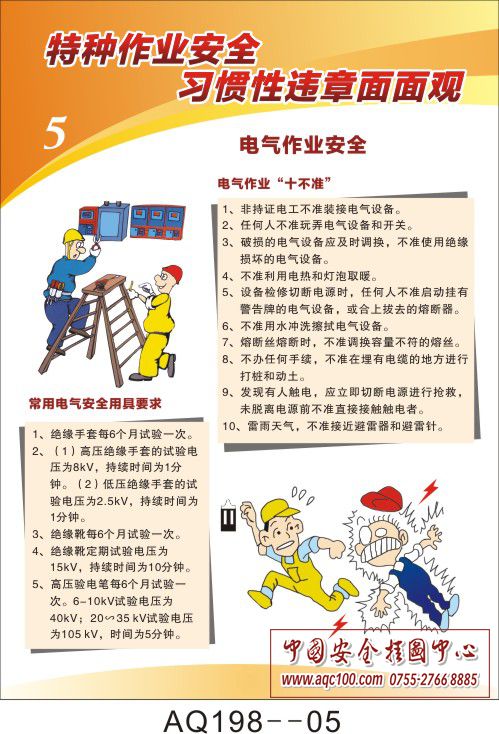 特种作业安全
习惯性违章面面观

5

电气作业安全

电气作业“十不准”

1、非持证电工不准装接电气设备。
2、任何人不准玩弄电气设备和开关。
3、破损的电气设备应及时调换，不准使用绝缘损坏的电气设备。
4、不准利用电热和灯泡取暖。
5、设备检修切断电源时，任何人不准启动挂有警告牌的电气设备，或合上拔去的熔断器。
6、不准用水冲洗擦拭电气设备。
7、熔断丝熔断时，不准调换容量不符的熔丝。
8、不办任何手续，不准在埋有电缆的地方进行打桩和动土。
9、发现有人触电，应立即切断电源进行抢救，未脱离电源前不准直接接触触电者。
10、雷雨天气，不准接近避雷器和避雷针。

常用电气安全用具要求

1、绝缘手套每6个月试验一次。
2、（1）高压绝缘手套的试验电压为8kV，持续时间为1分钟。（2）低压绝缘手套的试验电压为2.5kV，持续时间为1分钟。
3、绝缘靴每6个月试验一次。
4、绝缘靴定期试验电压为15kV，持续时间为10分钟。
5、高压验电笔每6个月试验一次。6-10kV试验电压为40kV；20∽35 kV试验电压为105 kV，时间为5分钟。

中国安全挂图中心
www.aqc100.com 0755-2766 8885

AQ198--05