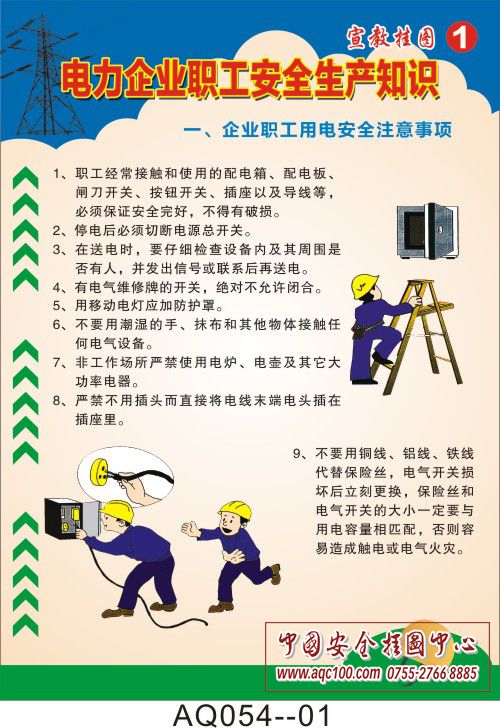 宣教挂图 1

电力企业职工安全生产知识

一、企业职工用电安全注意事项

1、职工经常接触和使用的配电箱、配电板、闸刀开关、按钮开关、插座以及导线等，必须保证安全完好，不得有破损。
2、停电后必须切断电源总开关。
3、在送电时，要仔细检查设备内及其周围是否有人，并发出信号或联系后再送电。
4、有电气维修牌的开关，绝对不允许闭合。
5、用移动电灯应加防护罩。
6、不要用潮湿的手、抹布和其他物体接触任何电气设备。
7、非工作场所严禁使用电炉、电壶及其它大功率电器。
8、严禁不用插头而直接将电线末端电头插在插座里。

9、不要用铜线、铝线、铁线代替保险丝，电气开关损坏后立刻更换，保险丝和电气开关的大小一定要与用电容量相匹配，否则容易造成触电或电气火灾。

中国安全挂图中心
www.aqc100.com 0755-2766 8885

AQ054--01