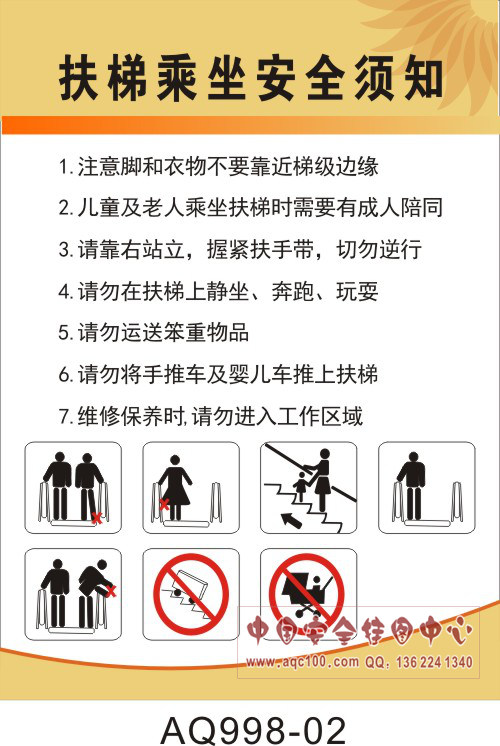 扶梯乘坐安全须知

1. 注意脚和衣物不要靠近梯级边缘

2. 儿童及老人乘坐扶梯时需要有成人陪同

3. 请靠右站立，握紧扶手带，切勿逆行

4. 请勿在扶梯上静坐、奔跑、玩耍

5. 请勿运送笨重物品

6. 请勿将手推车及婴儿车推上扶梯

7. 维修保养时,请勿进入工作区域

中国安全挂图中心
www.aqc100.com QQ：136 224 1340

AQ998-02