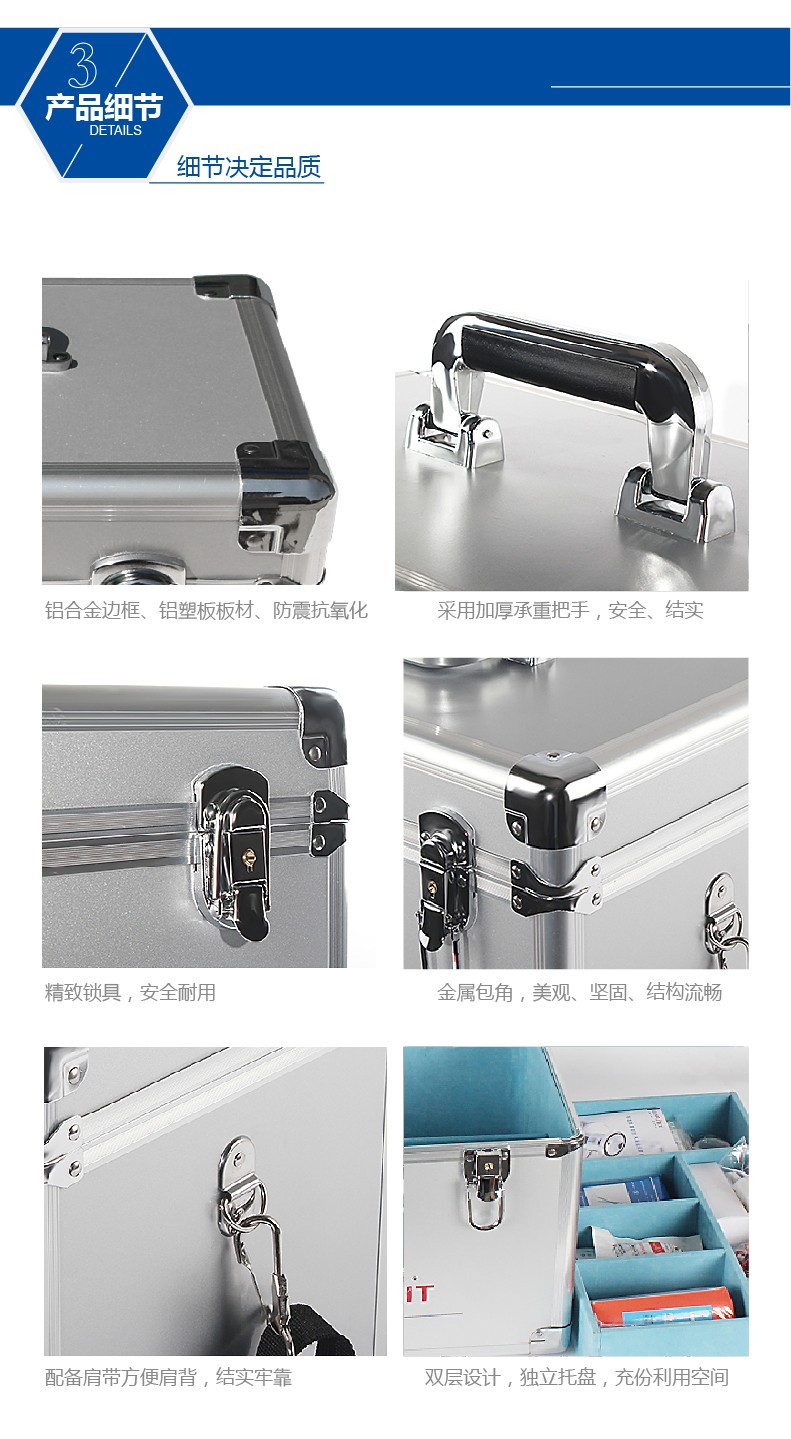 3
产品细节
DETAILS
细节决定品质

铝合金边框、铝塑板板材、防震抗氧化

采用加厚承重把手，安全、结实

精致锁具，安全耐用

金属包角，美观、坚固、结构流畅

配备肩带方便肩背，结实牢靠

双层设计，独立托盘，充份利用空间